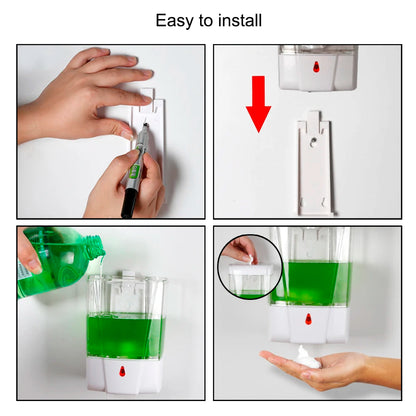 Easy to install