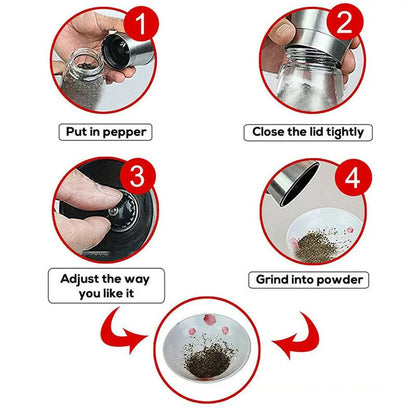 1

Put in pepper

2

Close the lid tightly

3

Adjust the way you like it

4

Grind into powder